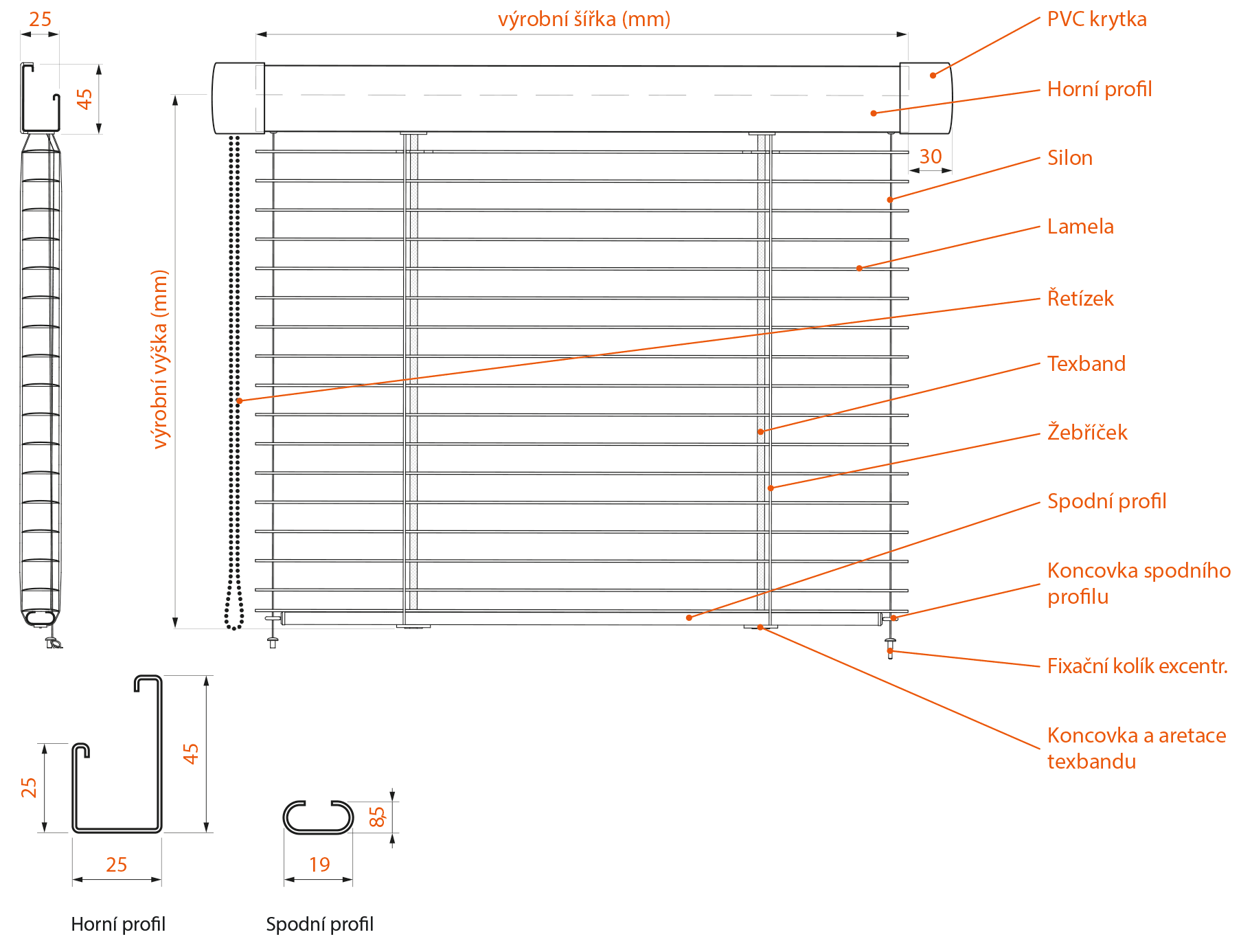 25

45

výrobní šířka (mm)

výrobní výška (mm)

30

PVC krytka

Horní profil

Silon

Lamela

Řetízek

Texband

Žebříček

Spodní profil

Koncovka spodního profilu

Fixační kolík excentr.

Koncovka a aretace texbandu

25

45

25

85

19

Horní profil

Spodní profil