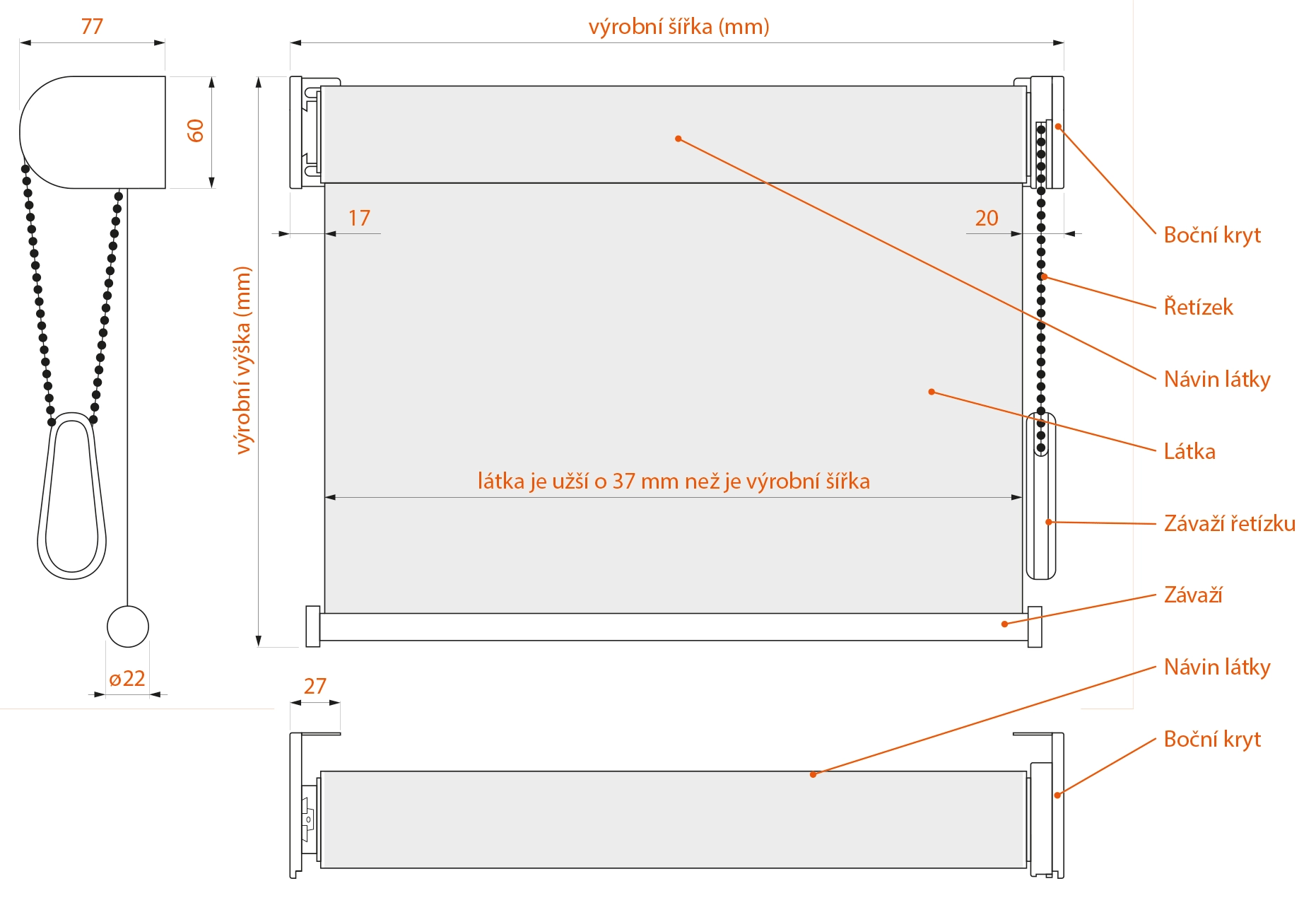 77

60

ø22

výrobní šířka (mm)

výrobní výška (mm)

17

20

látka je užší o 37 mm než je výrobní šířka

27

Boční kryt

Řetízek

Návin látky

Látka

Závaží řetízku

Závaží

Návin látky

Boční kryt